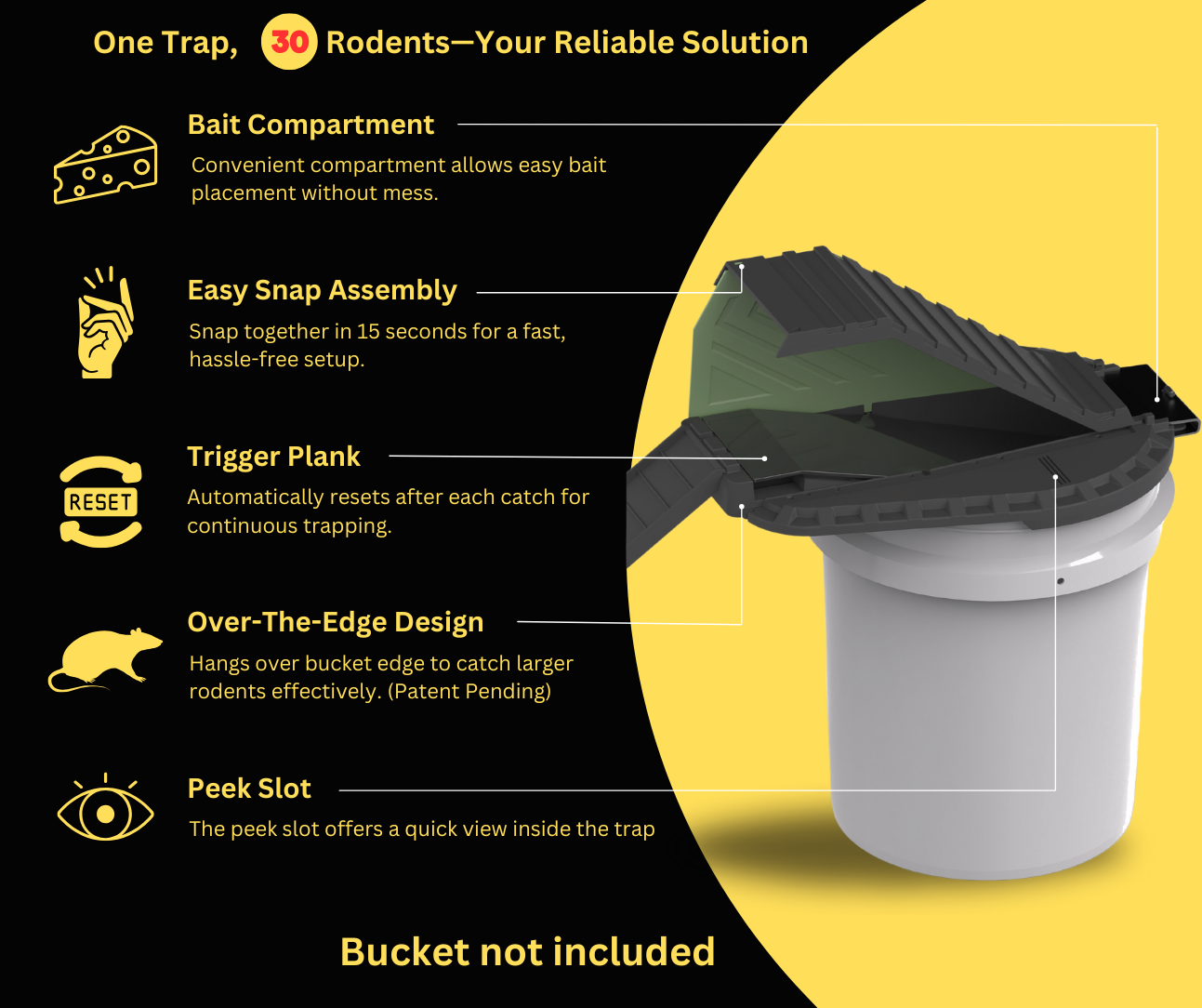 One Trap, 30 Rodents—Your Reliable Solution

Bait Compartment

Convenient compartment allows easy bait placement without mess.

Easy Snap Assembly

Snap together in 15 seconds for a fast, hassle-free setup.

RESET

Trigger Plank

Automatically resets after each catch for continuous trapping.

Over-The-Edge Design

Hangs over bucket edge to catch larger rodents effectively. (Patent Pending)

Peek Slot

The peek slot offers a quick view inside the trap

Bucket not included